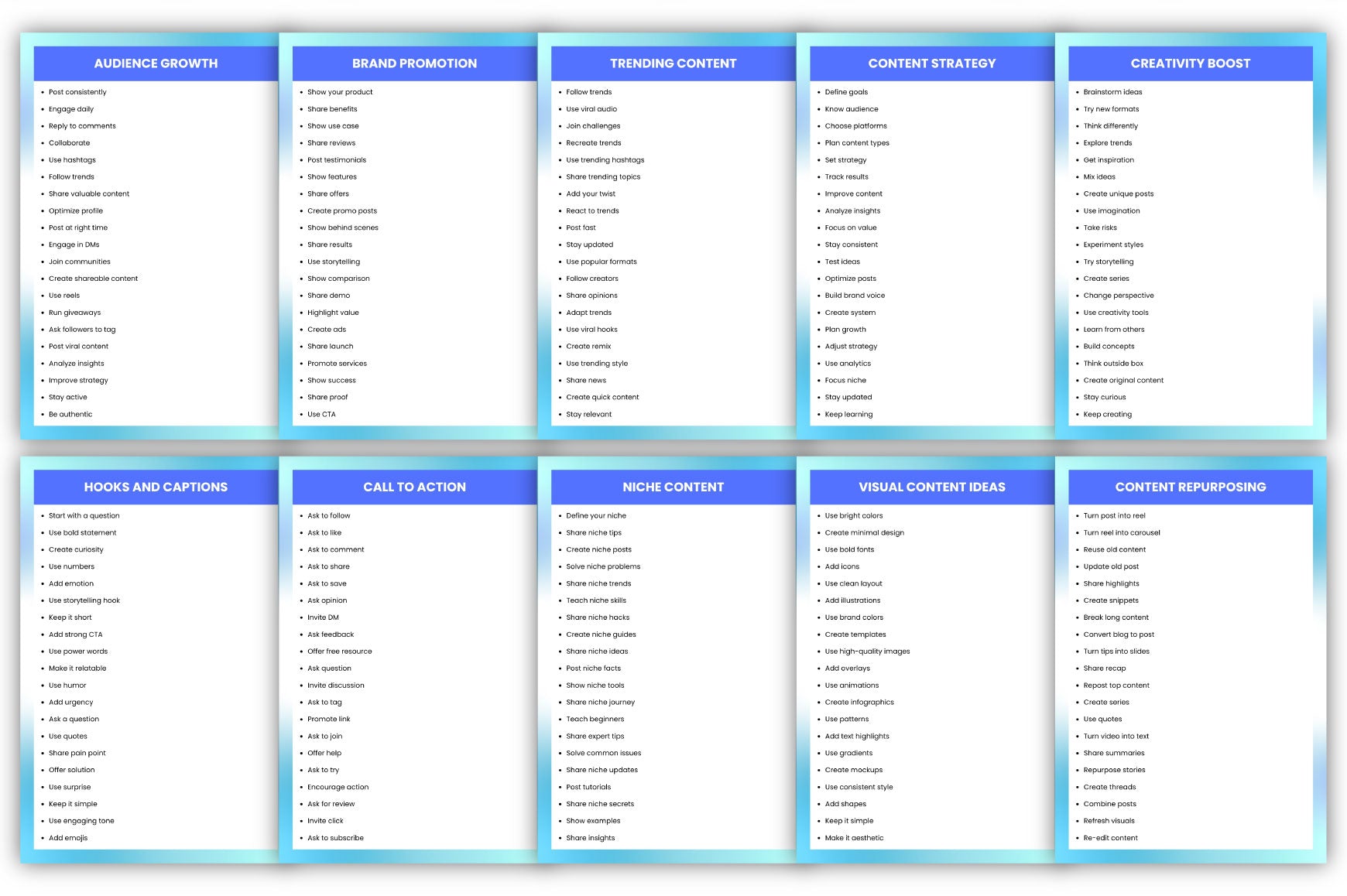 AUDIENCE GROWTH

• Post consistently
• Engage daily
• Reply to comments
• Collaborate
• Use hashtags
• Follow trends
• Share valuable content
• Optimize profile
• Post at right time
• Engage in DMs
• Join communities
• Create shareable content
• Use reels
• Run giveaways
• Ask followers to tag
• Post viral content
• Analyze insights
• Improve strategy
• Stay active
• Be authentic

BRAND PROMOTION

• Show your product
• Share benefits
• Show use case
• Share reviews
• Post testimonials
• Show features
• Share offers
• Create promo posts
• Show behind scenes
• Share results
• Use storytelling
• Show comparison
• Share demo
• Highlight value
• Create ads
• Share launch
• Promote services
• Show success
• Share proof
• Use CTA

TRENDING CONTENT

• Follow trends
• Use viral audio
• Join challenges
• Recreate trends
• Use trending hashtags
• Share trending topics
• Add your twist
• React to trends
• Post fast
• Stay updated
• Use popular formats
• Follow creators
• Share opinions
• Adapt trends
• Use viral hooks
• Create remix
• Use trending style
• Share news
• Create quick content
• Stay relevant

CONTENT STRATEGY

• Define goals
• Know audience
• Choose platforms
• Plan content types
• Set strategy
• Track results
• Improve content
• Analyze insights
• Focus on value
• Stay consistent
• Test ideas
• Optimize posts
• Build brand voice
• Create system
• Plan growth
• Adjust strategy
• Use analytics
• Focus niche
• Stay updated
• Keep learning

CREATIVITY BOOST

• Brainstorm ideas
• Try new formats
• Think differently
• Explore trends
• Get inspiration
• Mix ideas
• Create unique posts
• Use imagination
• Take risks
• Experiment styles
• Try storytelling
• Create series
• Change perspective
• Use creativity tools
• Learn from others
• Build concepts
• Think outside box
• Create original content
• Stay curious
• Keep creating

HOOKS AND CAPTIONS

• Start with a question
• Use bold statement
• Create curiosity
• Use numbers
• Add emotion
• Use storytelling hook
• Keep it short
• Add strong CTA
• Use power words
• Make it relatable
• Use humor
• Add urgency
• Ask a question
• Use quotes
• Share pain point
• Offer solution
• Use surprise
• Keep it simple
• Use engaging tone
• Add emojis

CALL TO ACTION

• Ask to follow
• Ask to like
• Ask to comment
• Ask to share
• Ask to save
• Ask opinion
• Invite DM
• Ask feedback
• Offer free resource
• Ask question
• Invite discussion
• Ask to tag
• Promote link
• Ask to join
• Offer help
• Ask to try
• Encourage action
• Ask for review
• Invite click
• Ask to subscribe

NICHE CONTENT

• Define your niche
• Share niche tips
• Create niche posts
• Solve niche problems
• Share niche trends
• Teach niche skills
• Share niche hacks
• Create niche guides
• Share niche ideas
• Post niche facts
• Show niche tools
• Share niche journey
• Teach beginners
• Share expert tips
• Solve common issues
• Share niche updates
• Post tutorials
• Share niche secrets
• Show examples
• Share insights

VISUAL CONTENT IDEAS

• Use bright colors
• Create minimal design
• Use bold fonts
• Add icons
• Use clean layout
• Add illustrations
• Use brand colors
• Create templates
• Use high-quality images
• Add overlays
• Use animations
• Create infographics
• Use patterns
• Add text highlights
• Use gradients
• Create mockups
• Use consistent style
• Add shapes
• Keep it simple
• Make it aesthetic

CONTENT REPURPOSING

• Turn post into reel
• Turn reel into carousel
• Reuse old content
• Update old post
• Share highlights
• Create snippets
• Break long content
• Convert blog to post
• Turn tips into slides
• Share recap
• Repost top content
• Create series
• Use quotes
• Turn video into text
• Share summaries
• Repurpose stories
• Create threads
• Combine posts
• Refresh visuals
• Re-edit content